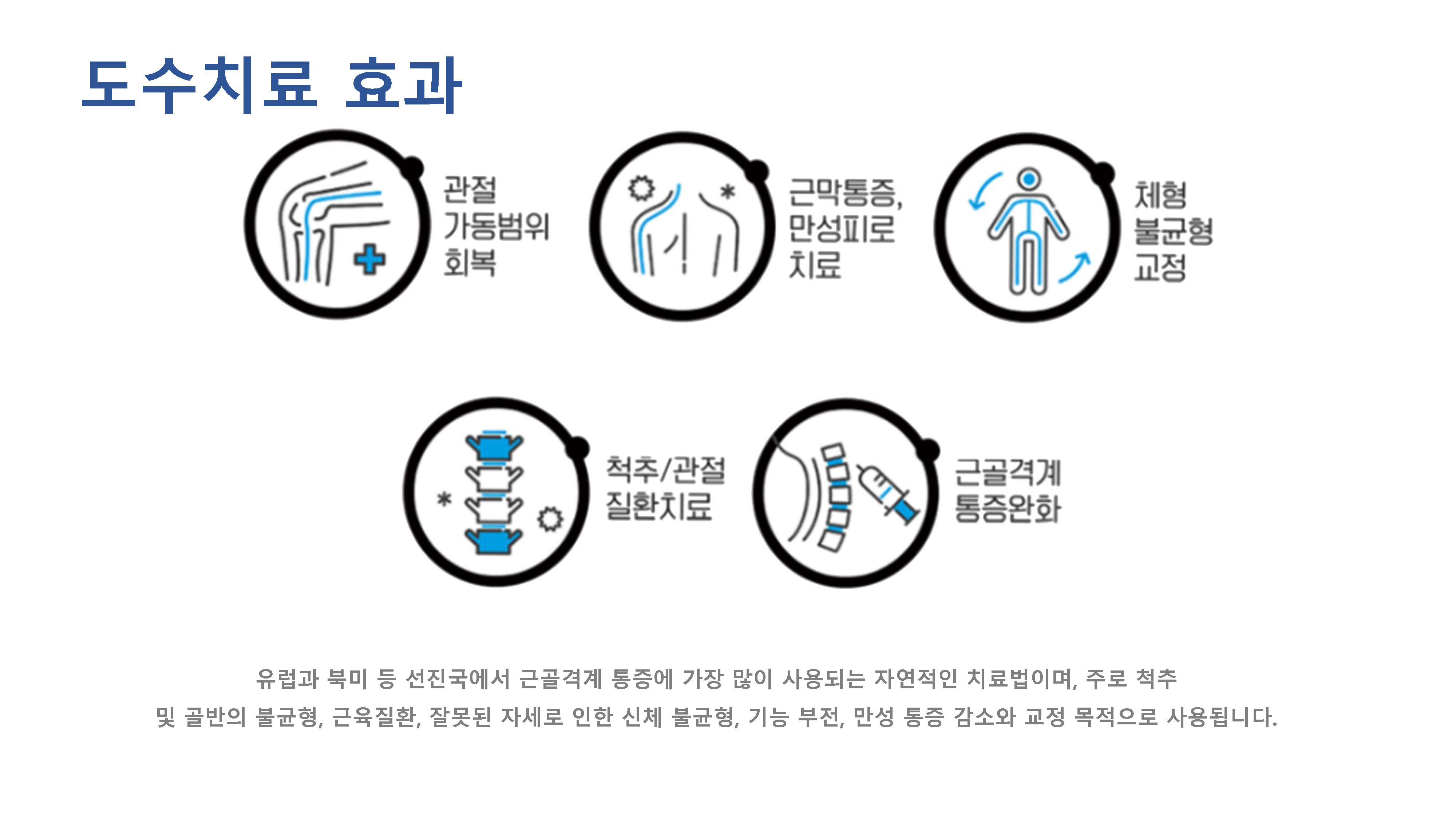 도수치료 효과

관절
가동범위
회복

근막통증,
만성피로
치료

체형
불균형
교정

척추/관절
질환치료

근골격계
통증완화

유럽과 북미 등 선진국에서 근골격계 통증에 가장 많이 사용되는 자연적인 치료법이며, 주로 척추 및 골반의 불균형, 근육질환, 잘못된 자세로 인한 신체 불균형, 기능 부전, 만성 통증 감소와 교정 목적으로 사용됩니다.